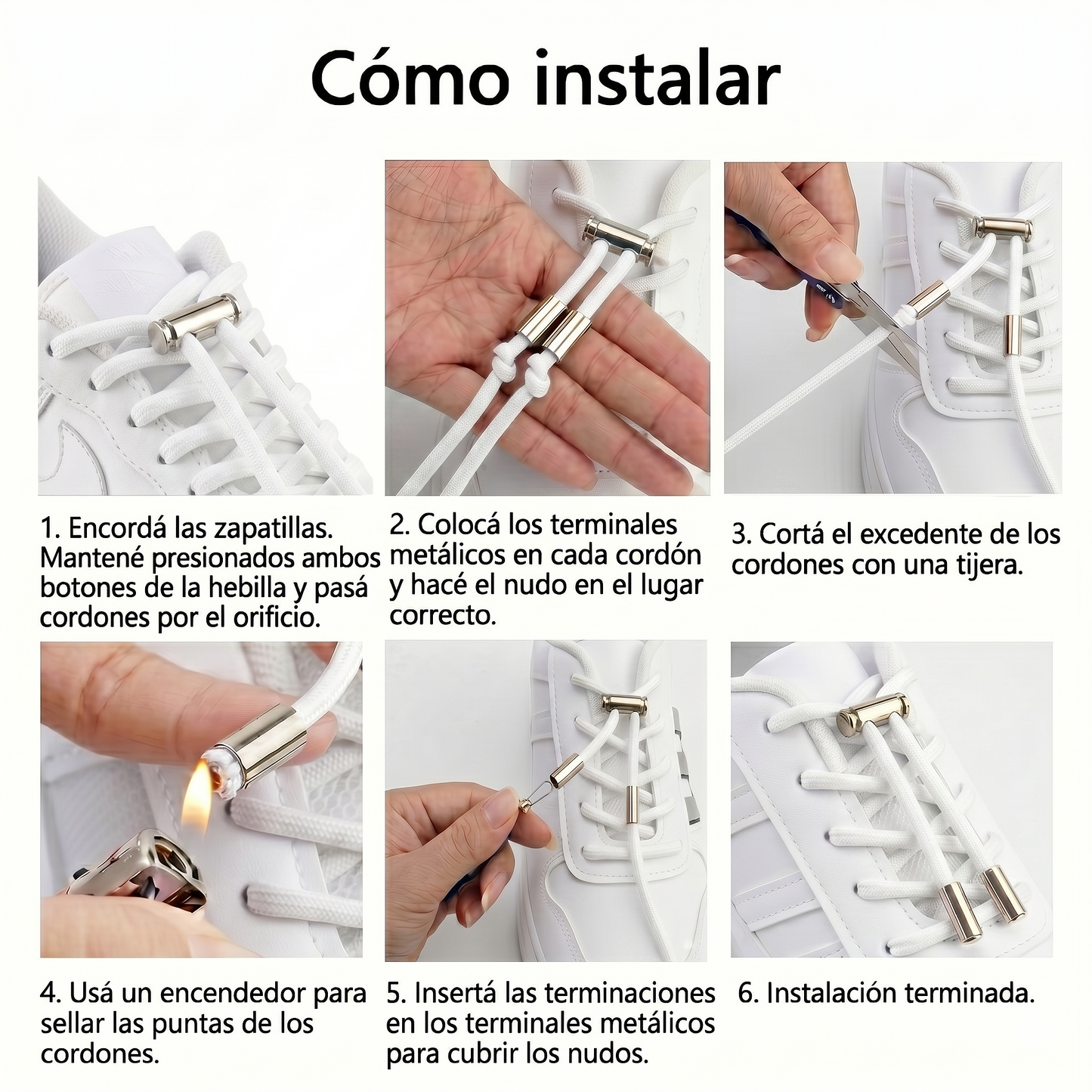 Cómo instalar

1. Encordá las zapatillas. Mantené presionados ambos botones de la hebilla y pasá cordones por el orificio.

2. Colocá los terminales metálicos en cada cordón y hacé el nudo en el lugar correcto.

3. Cortá el excedente de los cordones con una tijera.

4. Usá un encendedor para sellar las puntas de los cordones.

5. Insertá las terminaciones en los terminales metálicos para cubrir los nudos.

6. Instalación terminada.