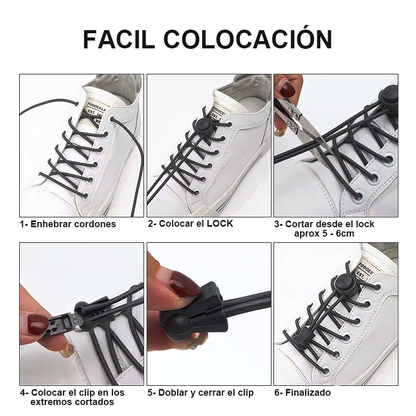 FACIL COLOCACIÓN

1- Enhebrar cordones

2- Colocar el LOCK

3- Cortar desde el lock aprox 5 - 6cm

4- Colocar el clip en los extremos cortados

5- Doblar y cerrar el clip

6- Finalizado